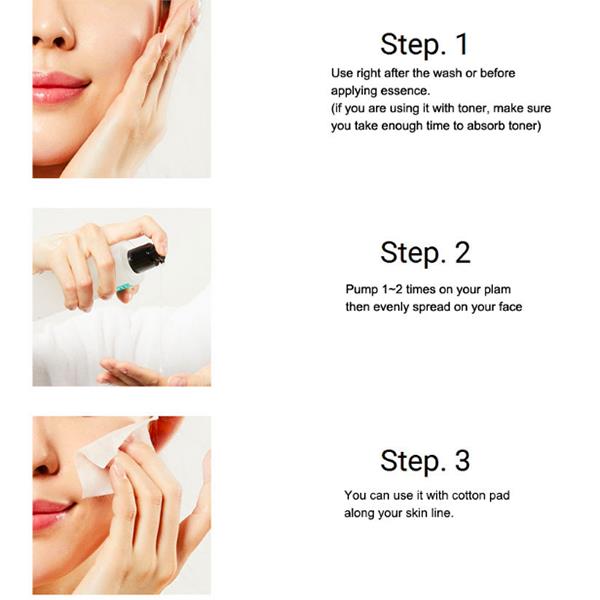 Step. 1
Use right after the wash or before applying essence.
(if you are using it with toner, make sure you take enough time to absorb toner)

Step. 2
Pump 1~2 times on your plam then evenly spread on your face

Step. 3
You can use it with cotton pad along your skin line.